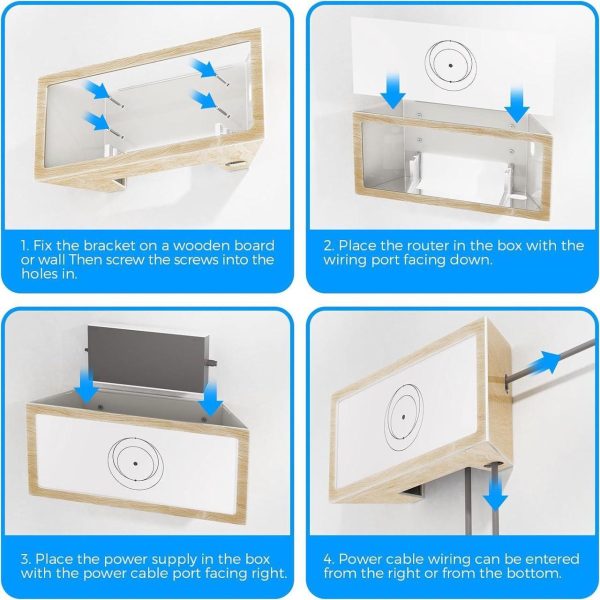 1. Fix the bracket on a wooden board or wall Then screw the screws into the holes in.

2. Place the router in the box with the wiring port facing down.

3. Place the power supply in the box with the power cable port facing right.

4. Power cable wiring can be entered from the right or from the bottom.