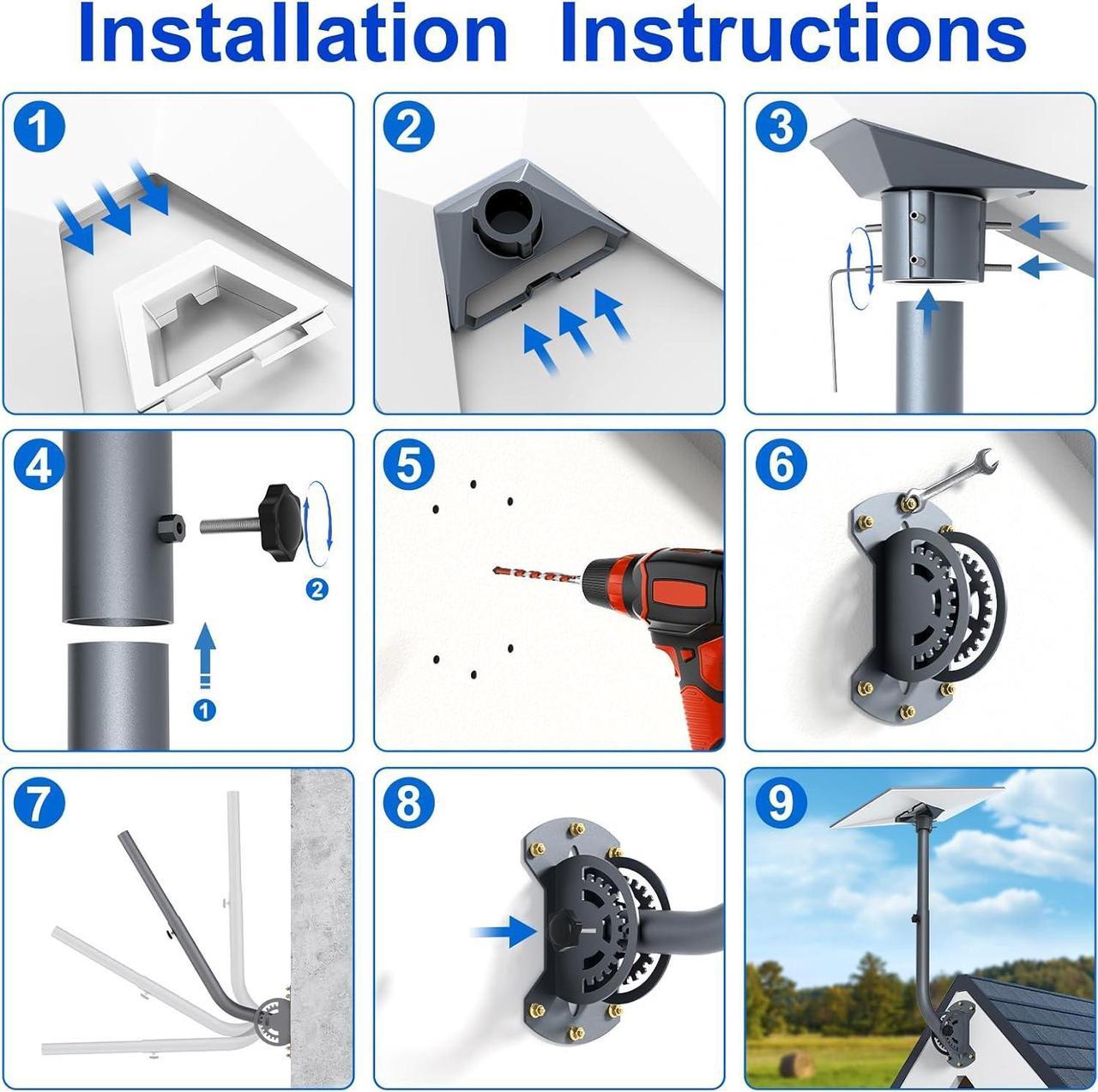 Installation Instructions

1

2

3

4

2

1

5

6

7

8

9