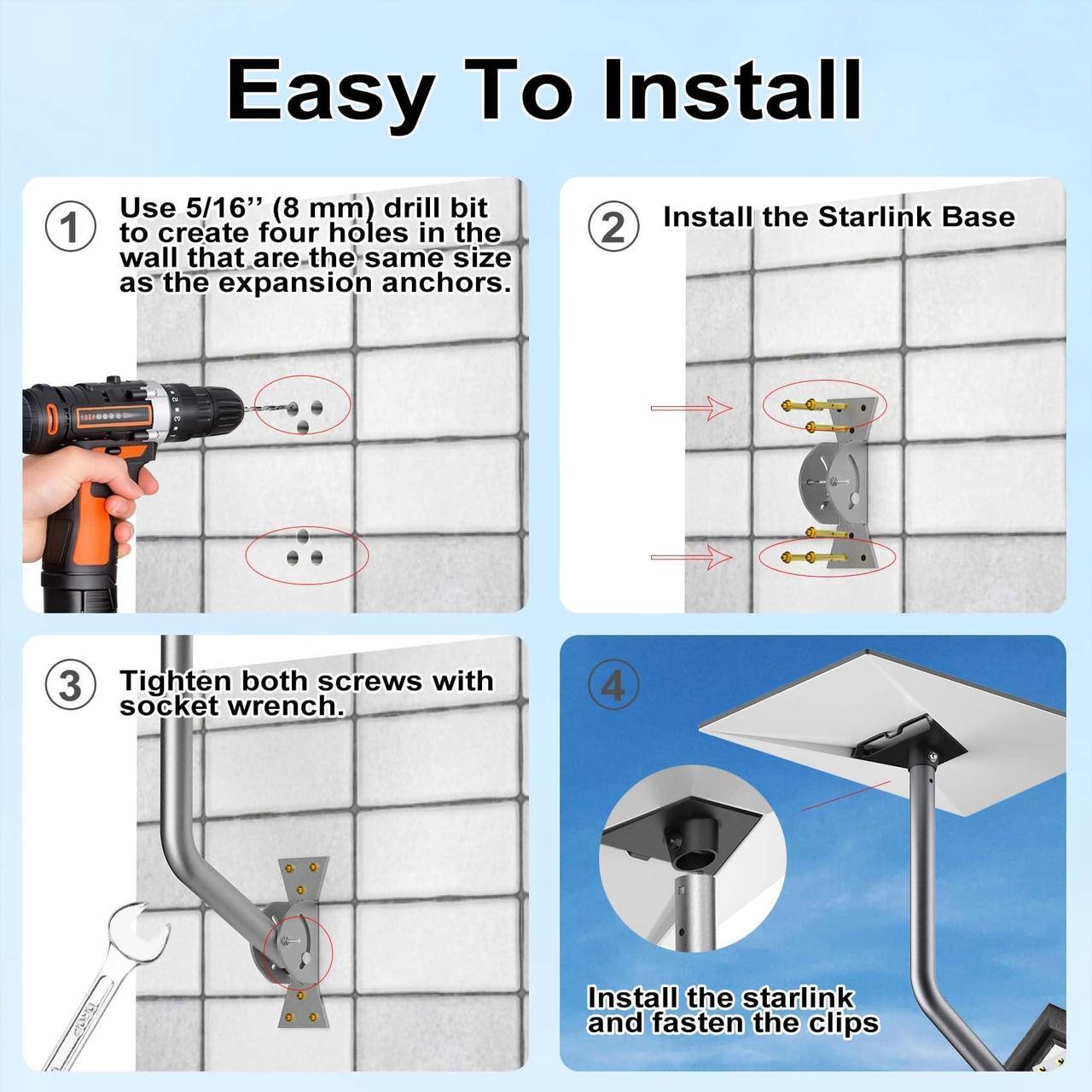 Easy To Install

1 Use 5/16’’ (8 mm) drill bit to create four holes in the wall that are the same size as the expansion anchors.

2 Install the Starlink Base

3 Tighten both screws with socket wrench.

4 Install the starlink and fasten the clips