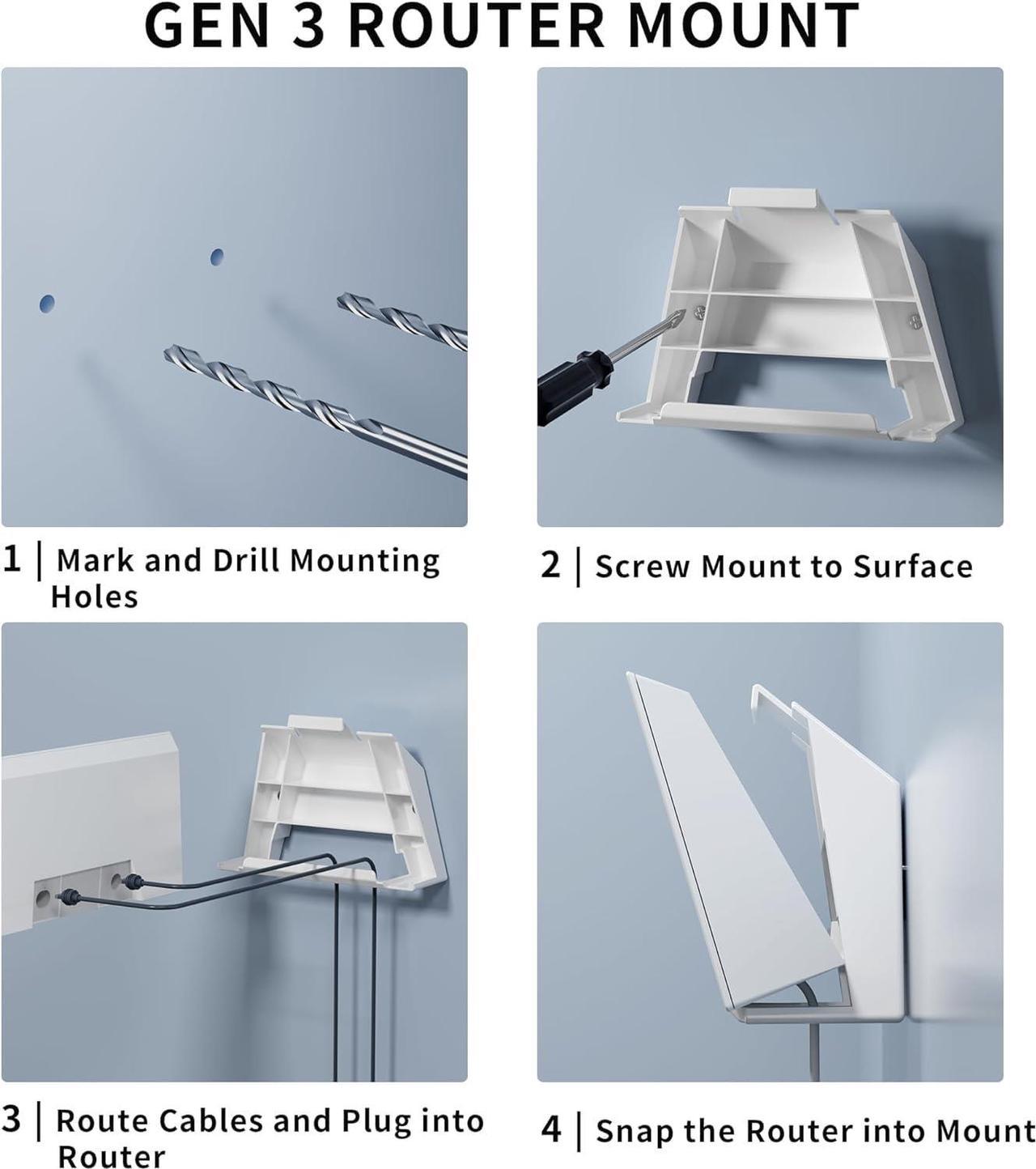 GEN 3 ROUTER MOUNT

1 | Mark and Drill Mounting Holes

2 | Screw Mount to Surface

3 | Route Cables and Plug into Router

4 | Snap the Router into Mount