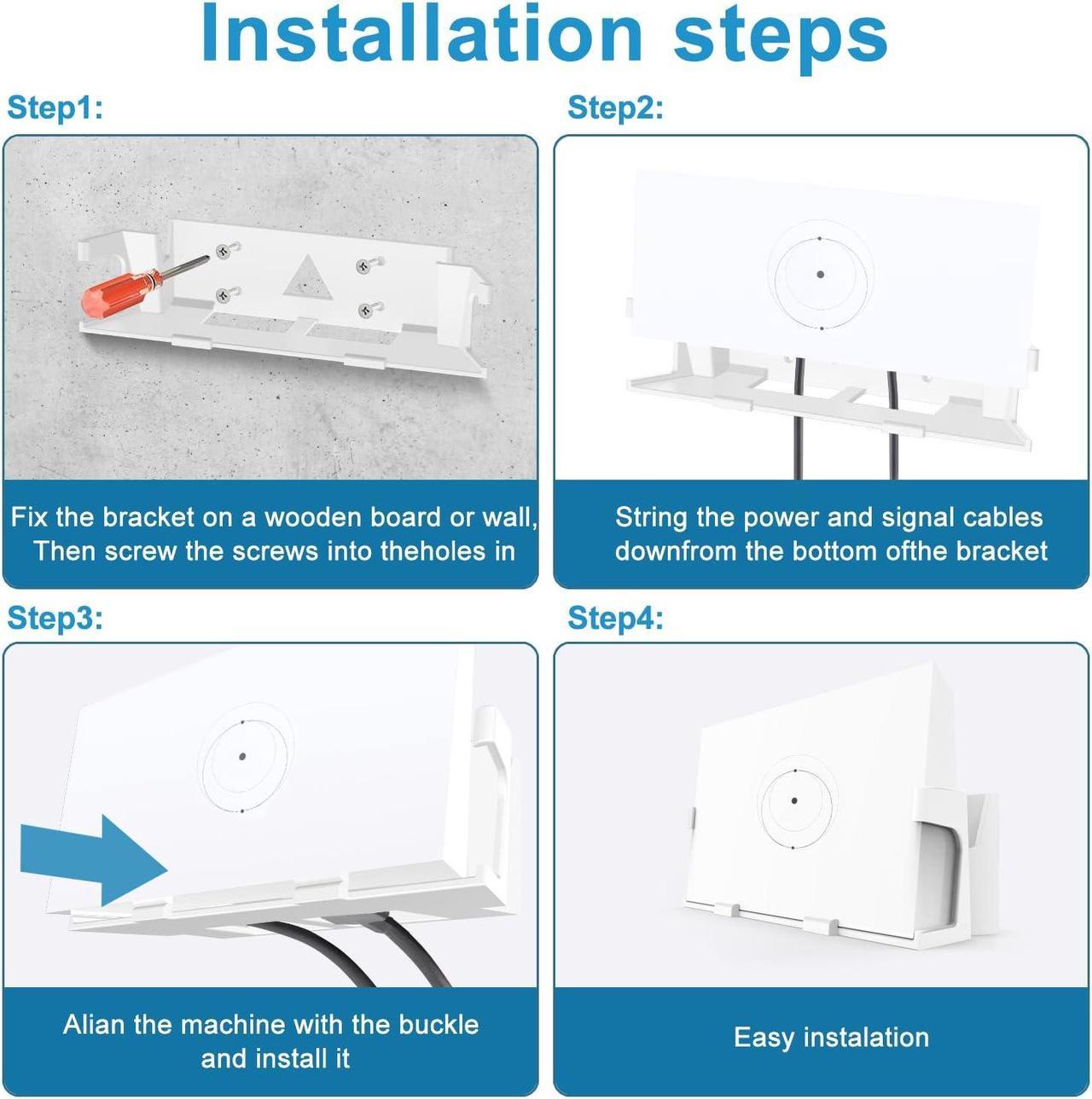 Installation steps

Step1:

Fix the bracket on a wooden board or wall, Then screw the screws into theholes in

Step2:

String the power and signal cables downfrom the bottom ofthe bracket

Step3:

Alian the machine with the buckle and install it

Step4:

Easy instalation