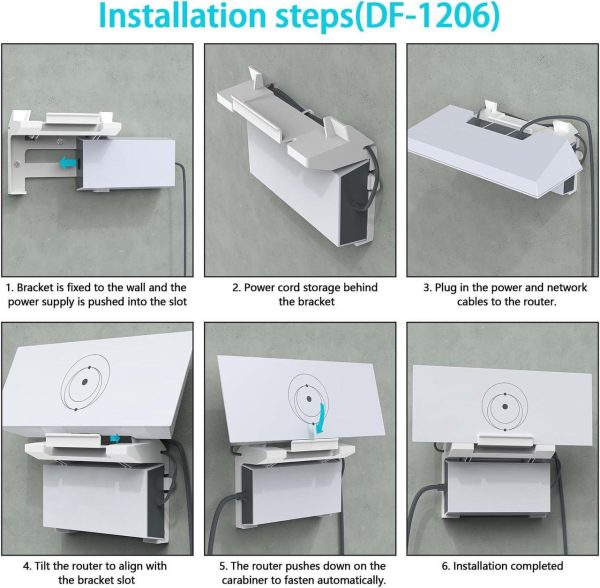 Installation steps(DF-1206)

1. Bracket is fixed to the wall and the power supply is pushed into the slot

2. Power cord storage behind the bracket

3. Plug in the power and network cables to the router.

4. Tilt the router to align with the bracket slot

5. The router pushes down on the carabiner to fasten automatically.

6. Installation completed