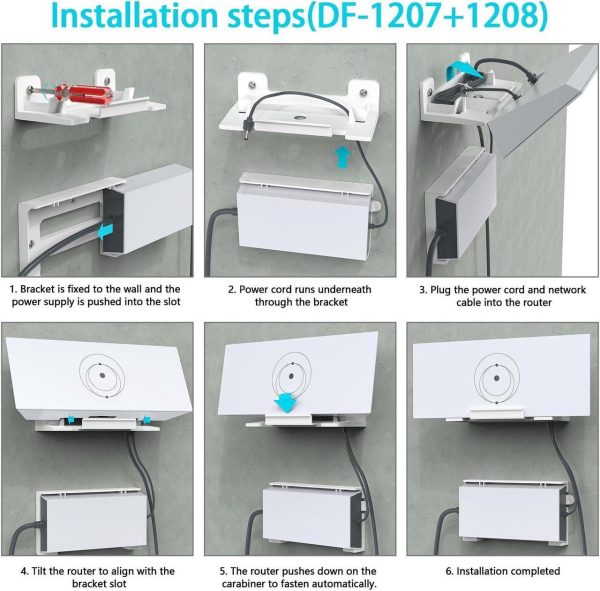 Installation steps(DF-1207+1208)

1. Bracket is fixed to the wall and the power supply is pushed into the slot

2. Power cord runs underneath through the bracket

3. Plug the power cord and network cable into the router

4. Tilt the router to align with the bracket slot

5. The router pushes down on the carabiner to fasten automatically.

6. Installation completed