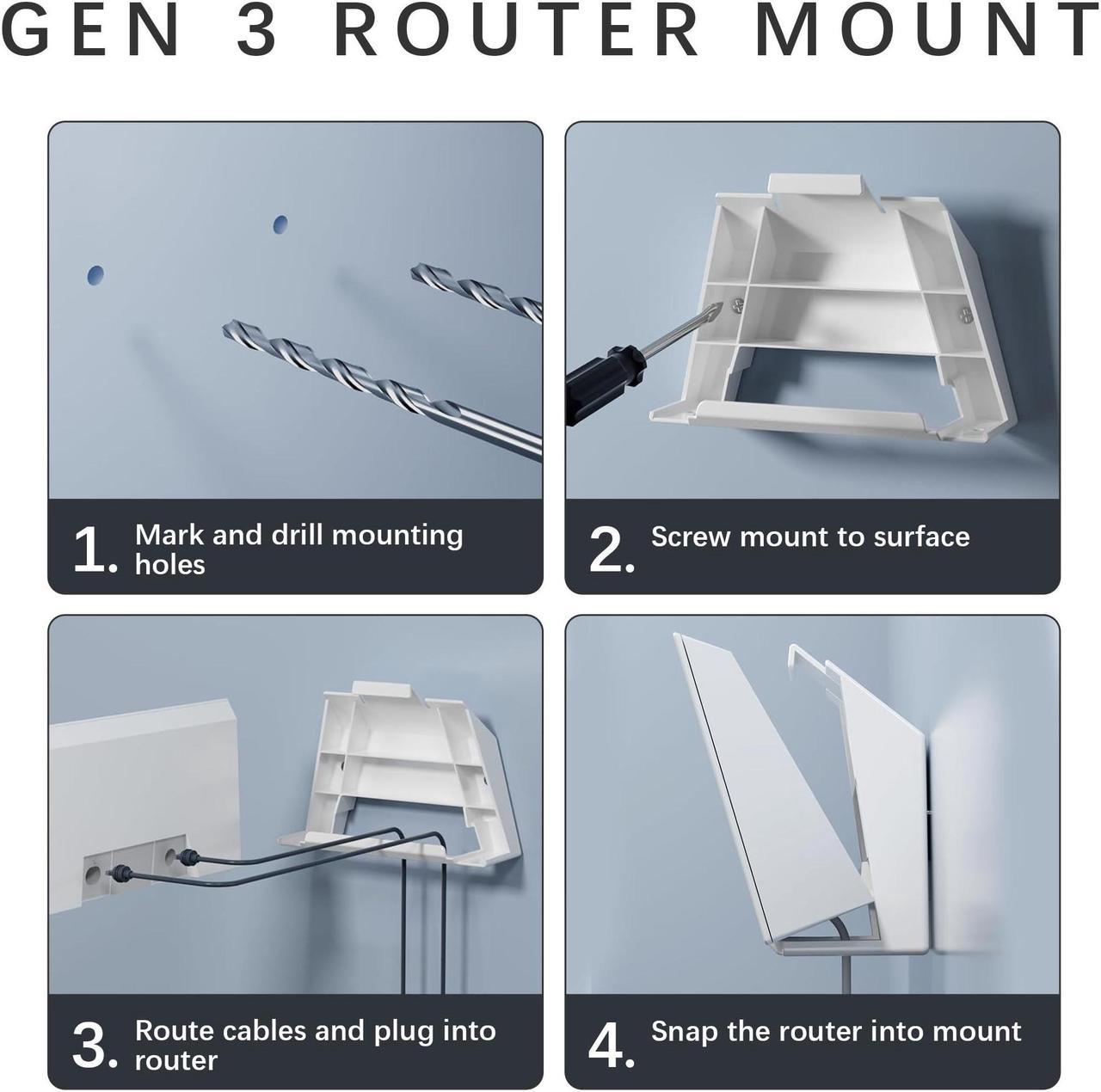 GEN 3 ROUTER MOUNT

1. Mark and drill mounting holes

2. Screw mount to surface

3. Route cables and plug into router

4. Snap the router into mount