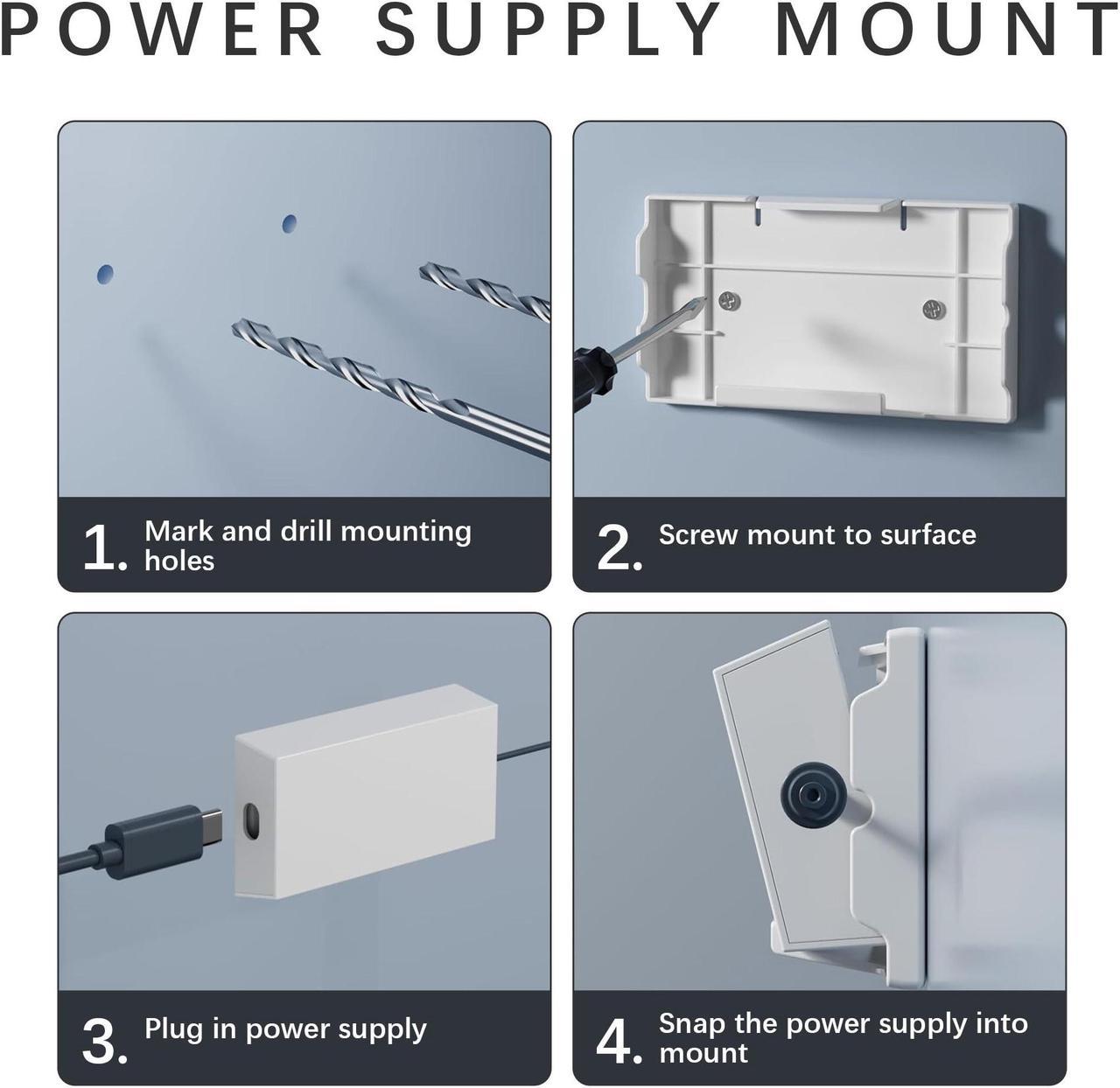 POWER SUPPLY MOUNT

1. Mark and drill mounting holes

2. Screw mount to surface

3. Plug in power supply

4. Snap the power supply into mount