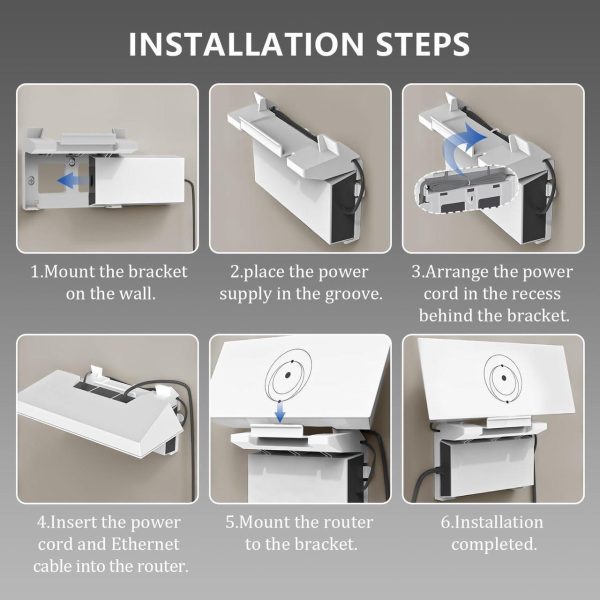 INSTALLATION STEPS

1.Mount the bracket on the wall.

2.place the power supply in the groove.

3.Arrange the power cord in the recess behind the bracket.

4.Insert the power cord and Ethernet cable into the router.

5.Mount the router to the bracket.

6.Installation completed.