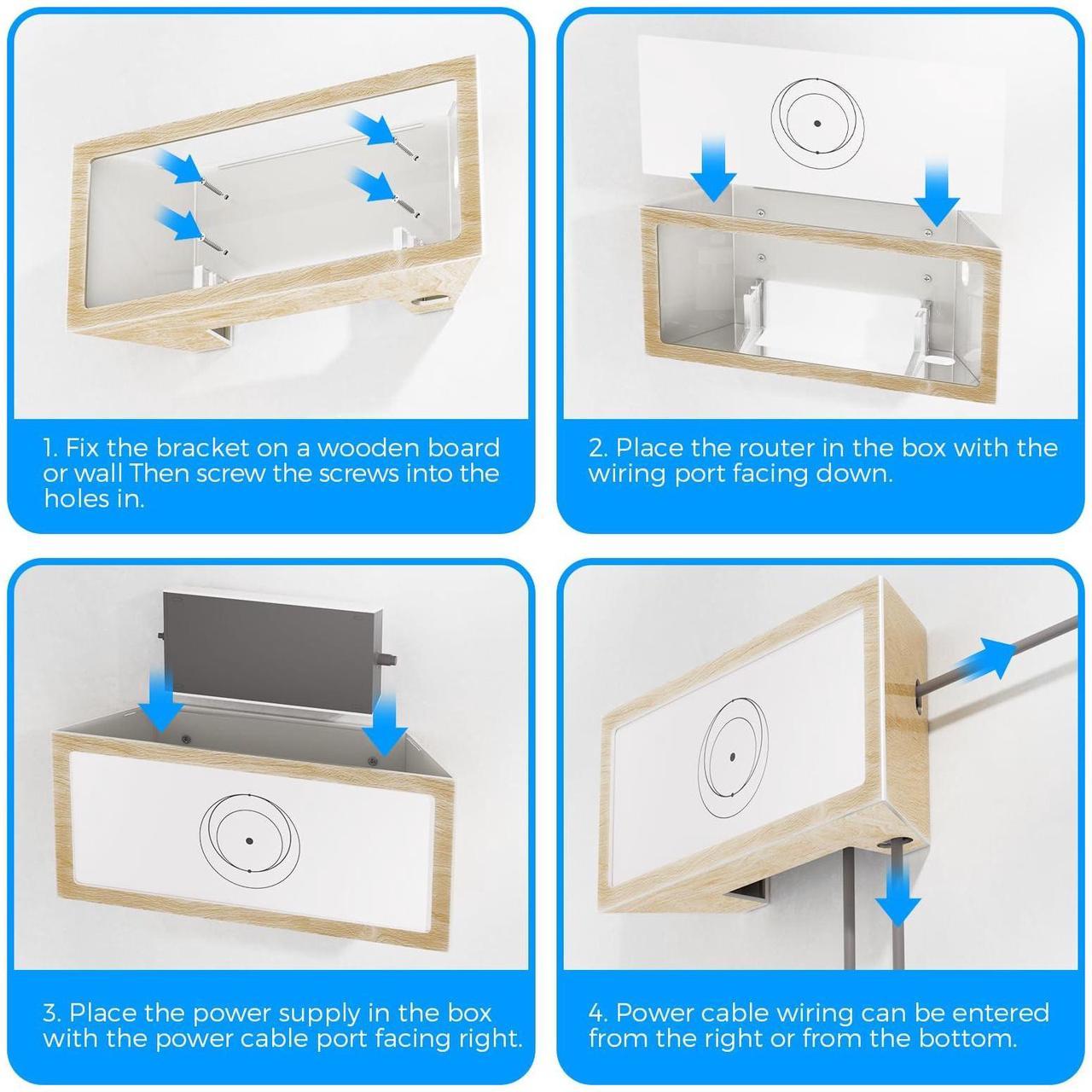 1. Fix the bracket on a wooden board or wall Then screw the screws into the holes in.

2. Place the router in the box with the wiring port facing down.

3. Place the power supply in the box with the power cable port facing right.

4. Power cable wiring can be entered from the right or from the bottom.