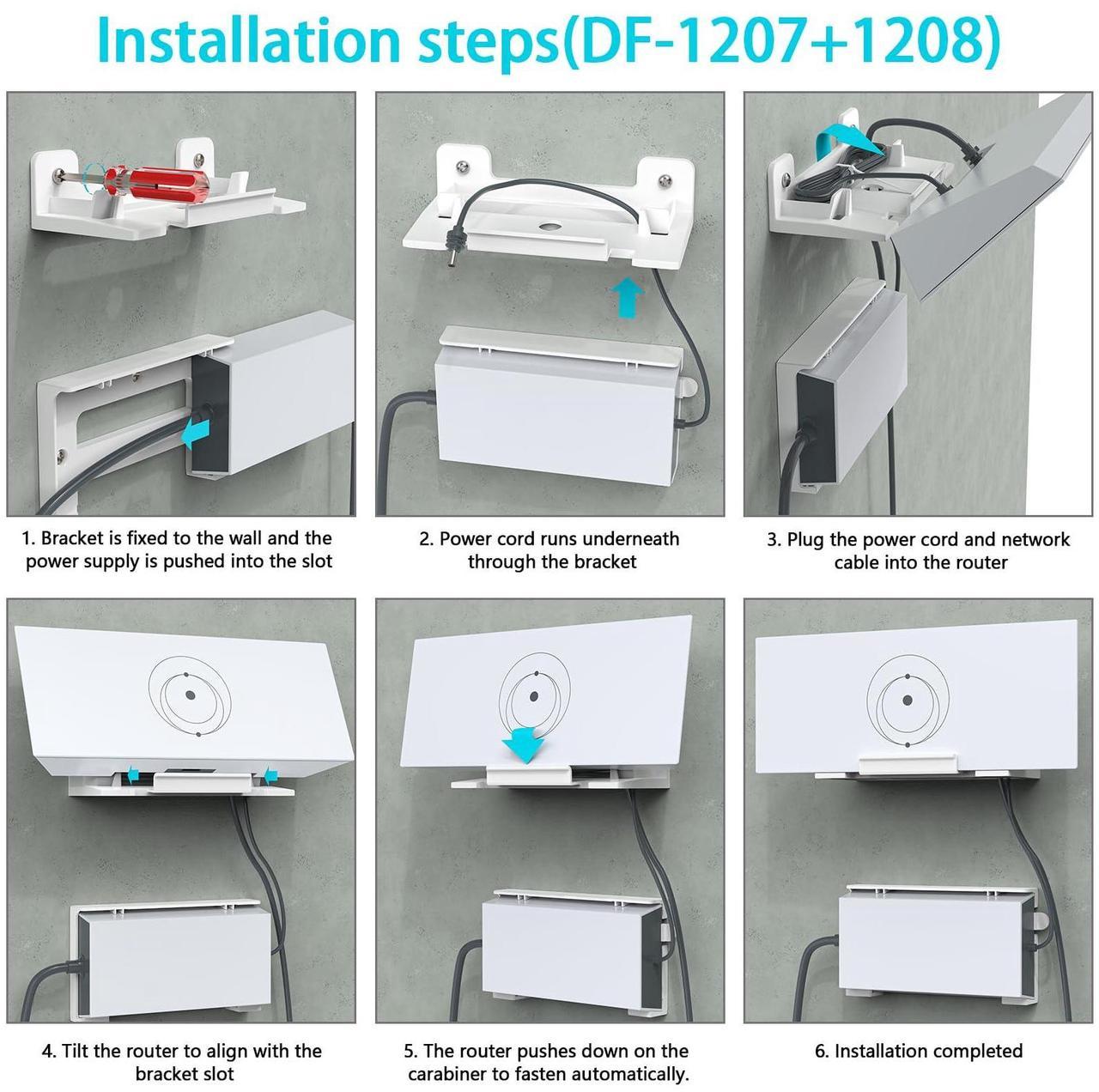 Installation steps(DF-1207+1208)

1. Bracket is fixed to the wall and the power supply is pushed into the slot

2. Power cord runs underneath through the bracket

3. Plug the power cord and network cable into the router

4. Tilt the router to align with the bracket slot

5. The router pushes down on the carabiner to fasten automatically.

6. Installation completed