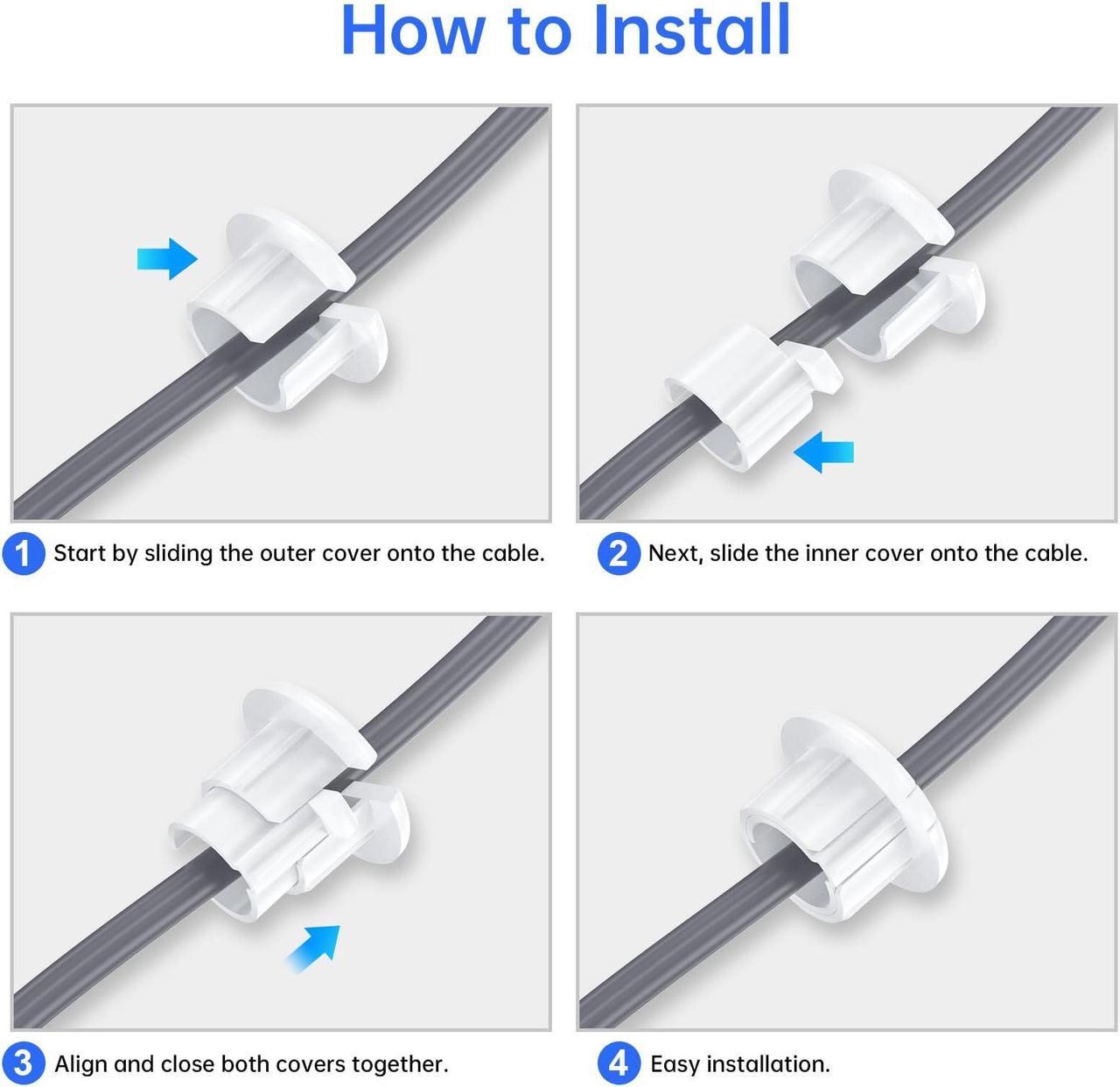 How to Install

1 Start by sliding the outer cover onto the cable.

2 Next, slide the inner cover onto the cable.

3 Align and close both covers together.

4 Easy installation.