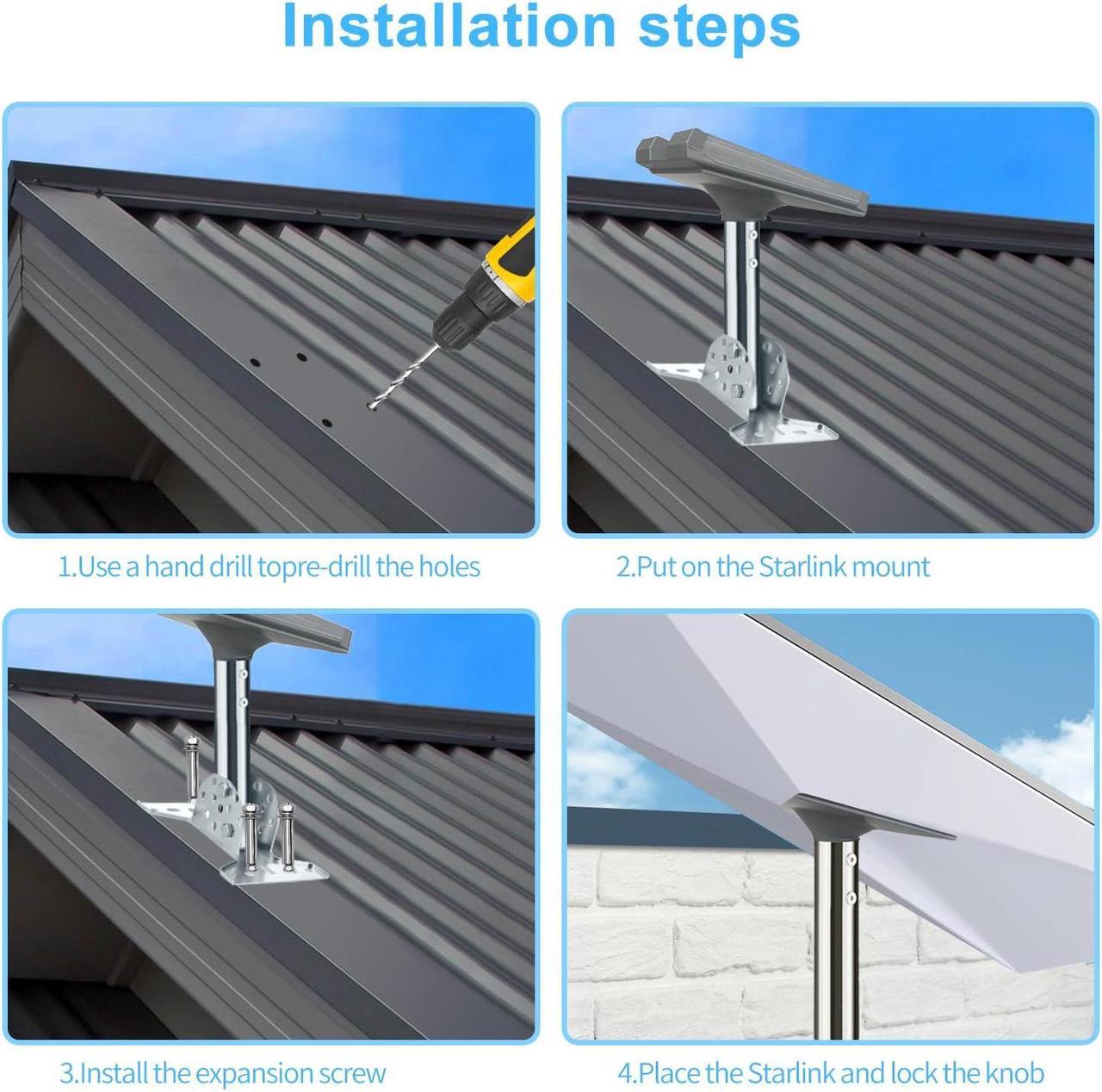 Installation steps

1.Use a hand drill topre-drill the holes

2.Put on the Starlink mount

3.Install the expansion screw

4.Place the Starlink and lock the knob