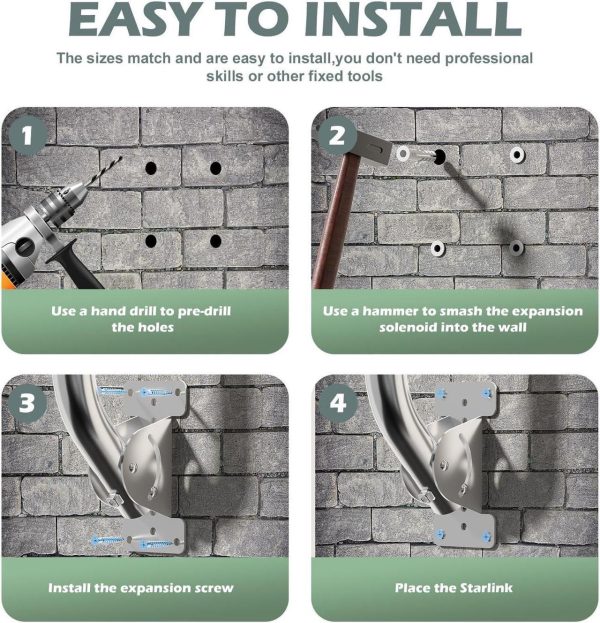 EASY TO INSTALL

The sizes match and are easy to install,you don't need professional skills or other fixed tools

1

Use a hand drill to pre-drill the holes

2

Use a hammer to smash the expansion solenoid into the wall

3

Install the expansion screw

4

Place the Starlink