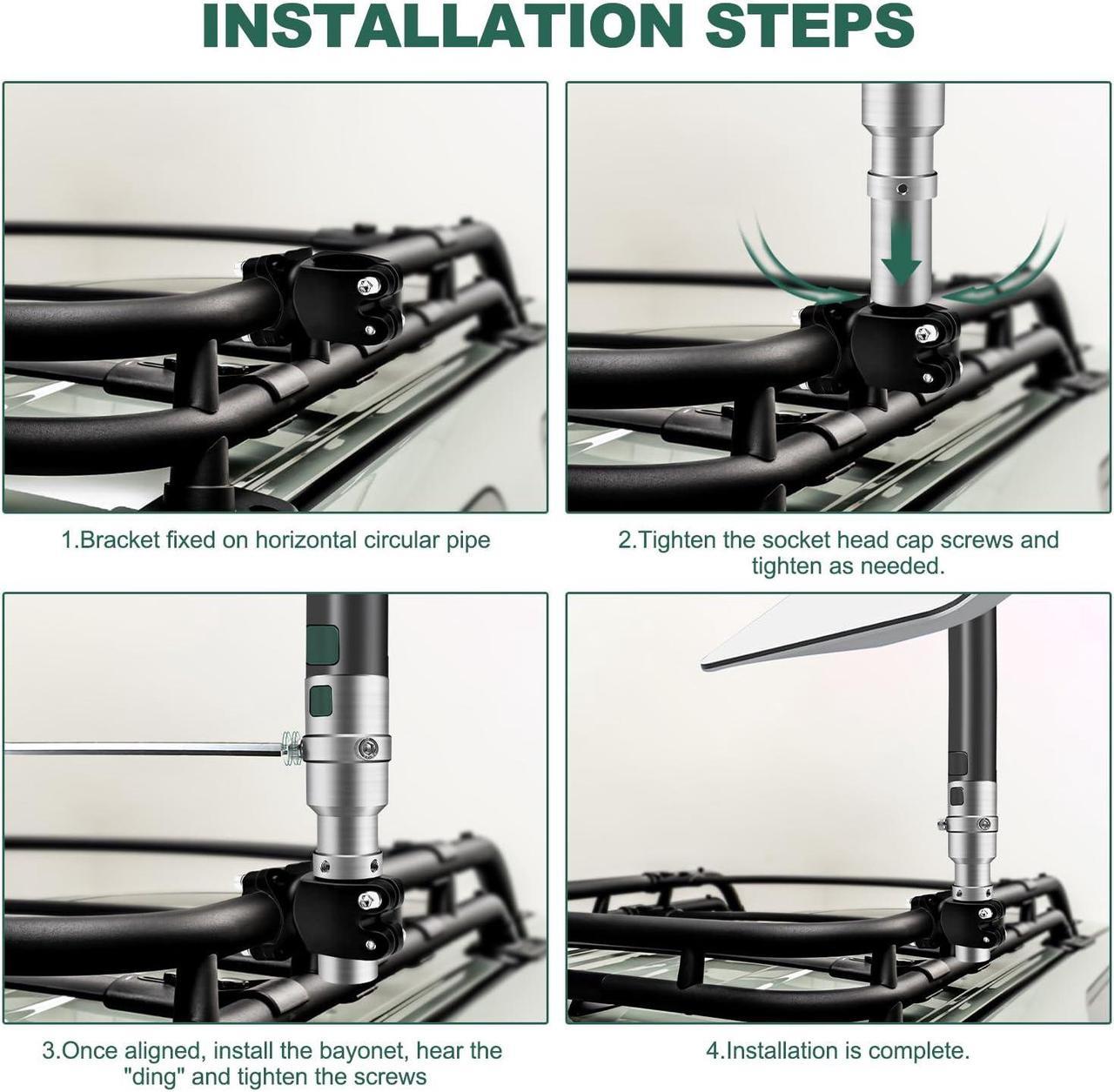 INSTALLATION STEPS

1.Bracket fixed on horizontal circular pipe

2.Tighten the socket head cap screws and tighten as needed.

3.Once aligned, install the bayonet, hear the "ding" and tighten the screws

4.Installation is complete.