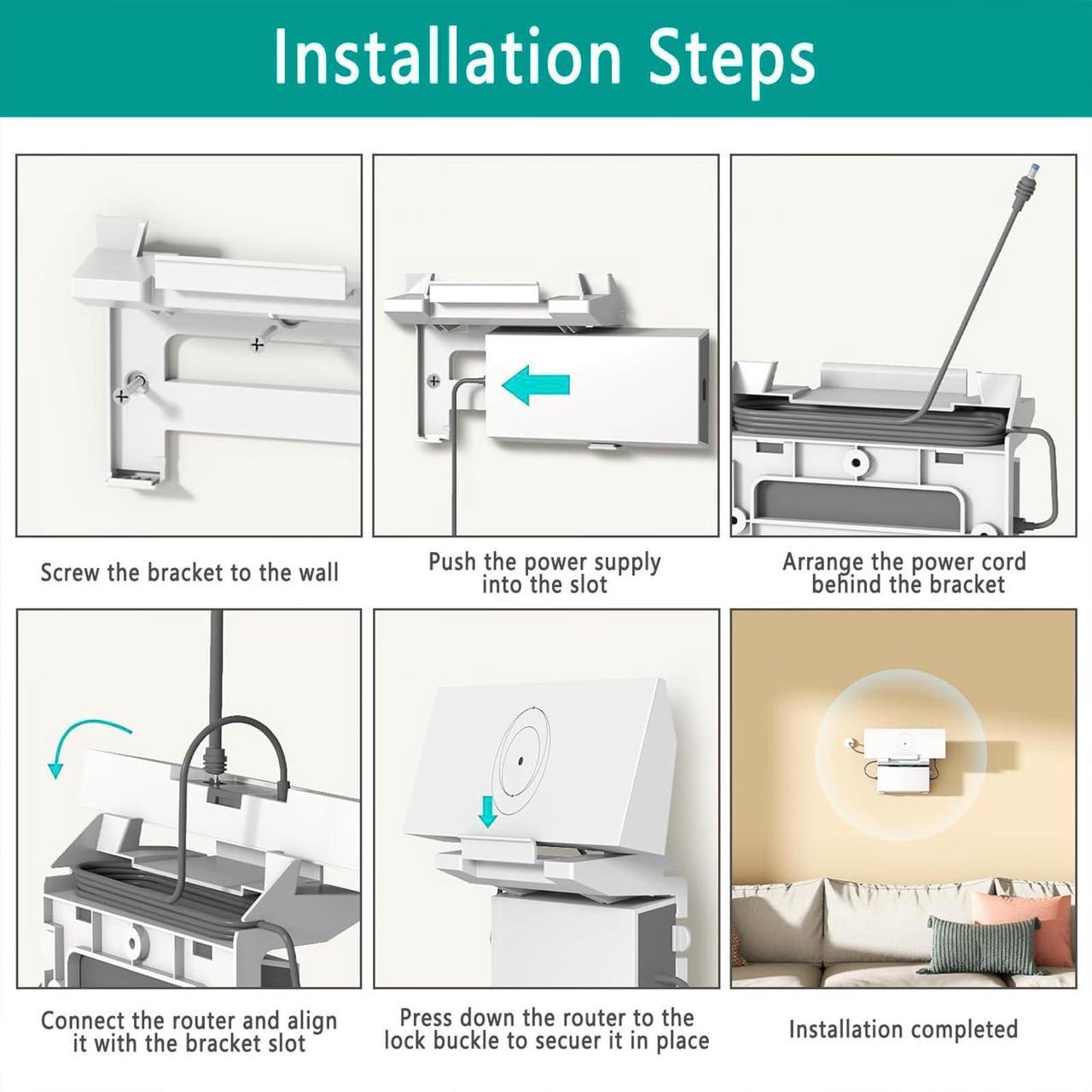 Installation Steps

Screw the bracket to the wall

Push the power supply into the slot

Arrange the power cord behind the bracket

Connect the router and align it with the bracket slot

Press down the router to the lock buckle to secuer it in place

Installation completed