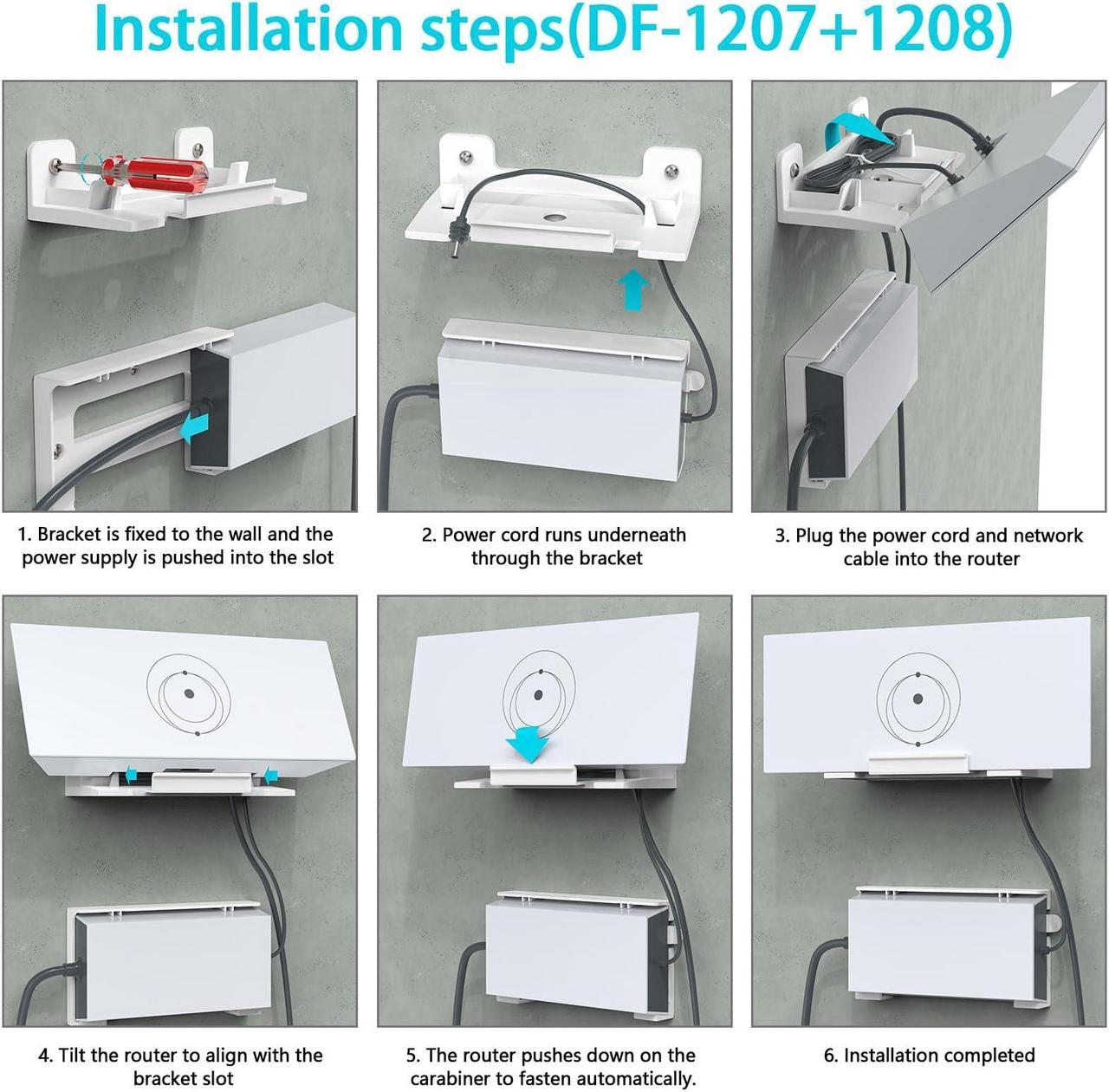 Installation steps(DF-1207+1208)

1. Bracket is fixed to the wall and the power supply is pushed into the slot

2. Power cord runs underneath through the bracket

3. Plug the power cord and network cable into the router

4. Tilt the router to align with the bracket slot

5. The router pushes down on the carabiner to fasten automatically.

6. Installation completed