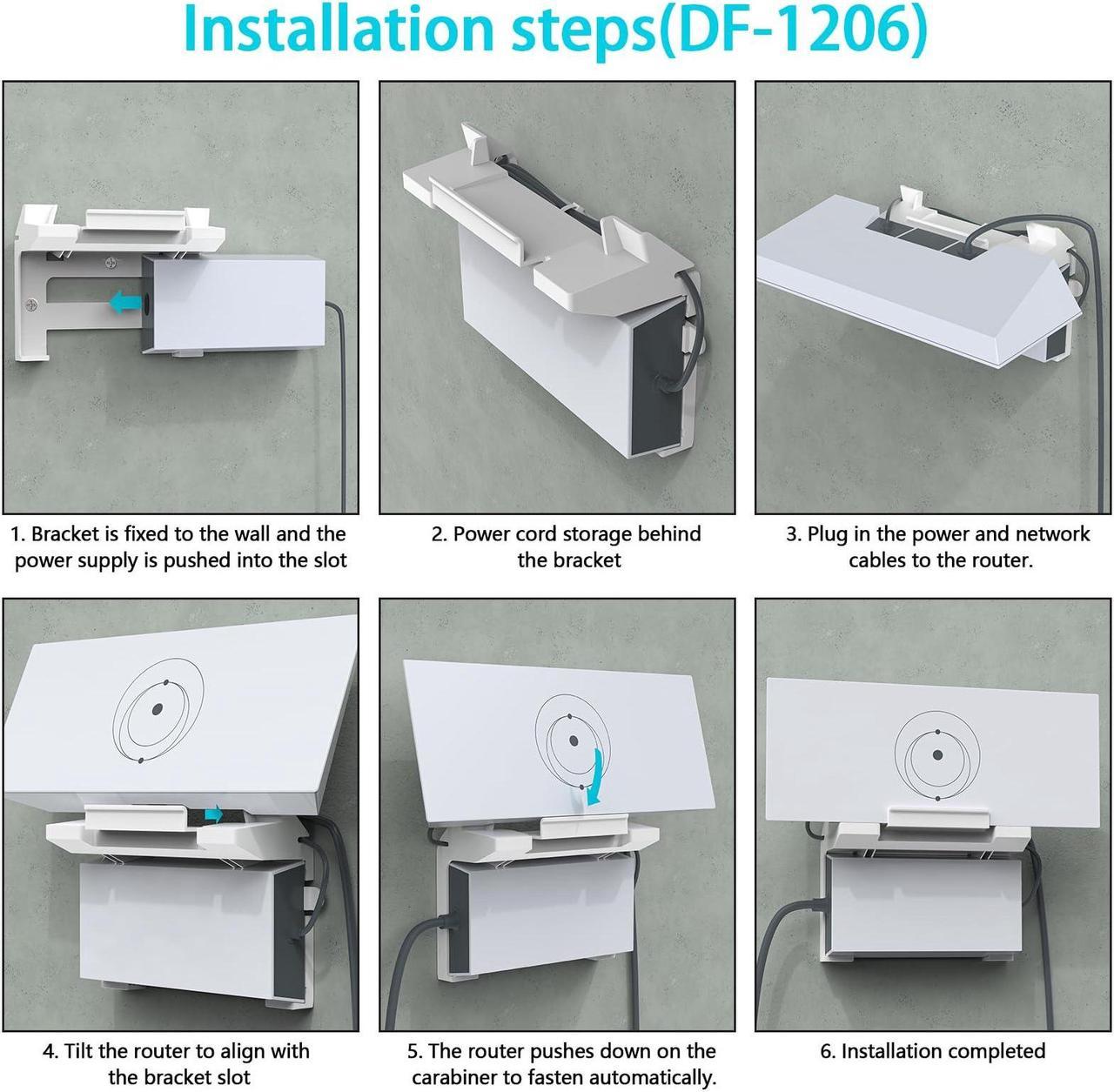 Installation steps(DF-1206)

1. Bracket is fixed to the wall and the power supply is pushed into the slot

2. Power cord storage behind the bracket

3. Plug in the power and network cables to the router.

4. Tilt the router to align with the bracket slot

5. The router pushes down on the carabiner to fasten automatically.

6. Installation completed