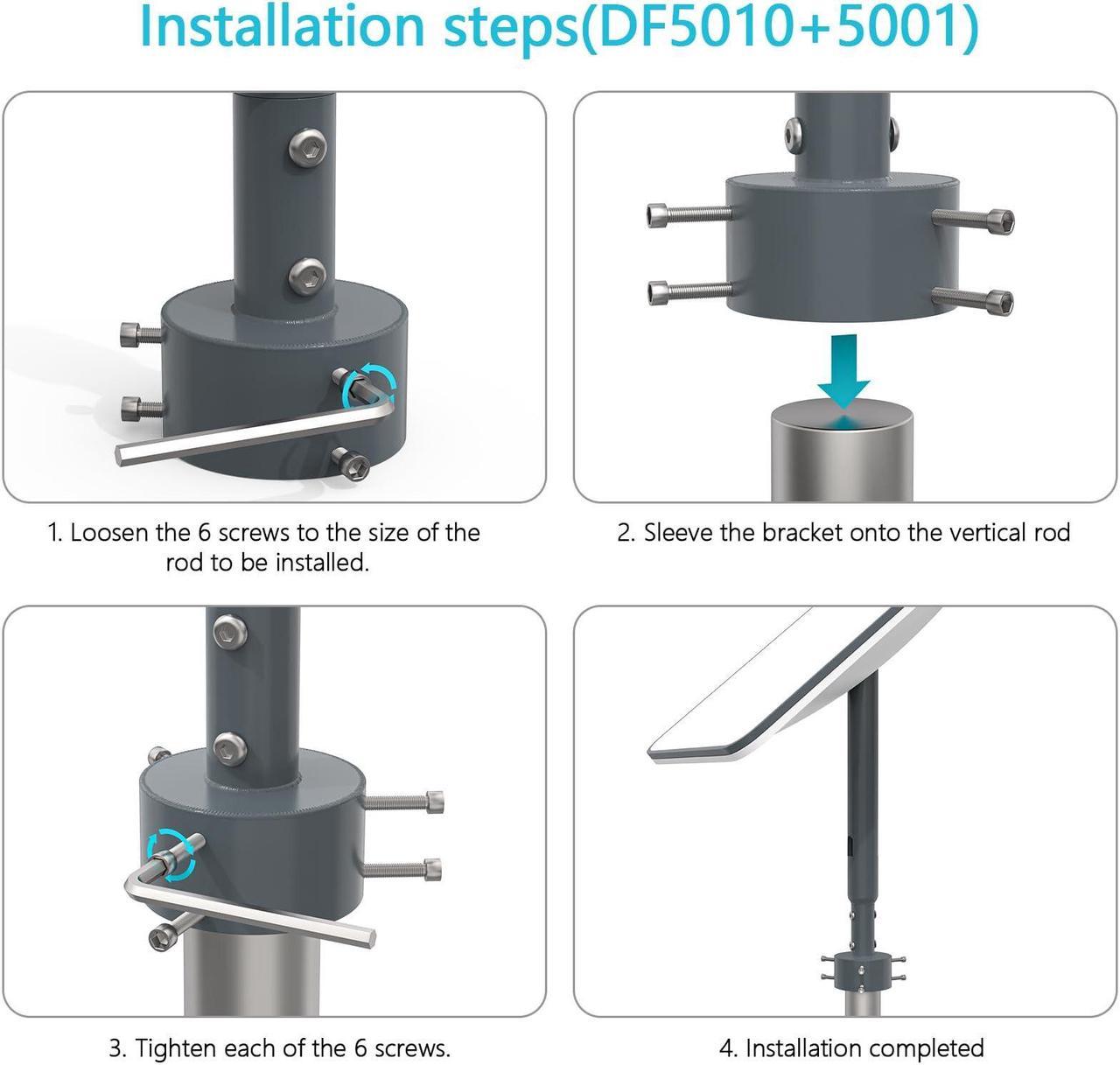 Installation steps(DF5010+5001)

1. Loosen the 6 screws to the size of the rod to be installed.

2. Sleeve the bracket onto the vertical rod

3. Tighten each of the 6 screws.

4. Installation completed