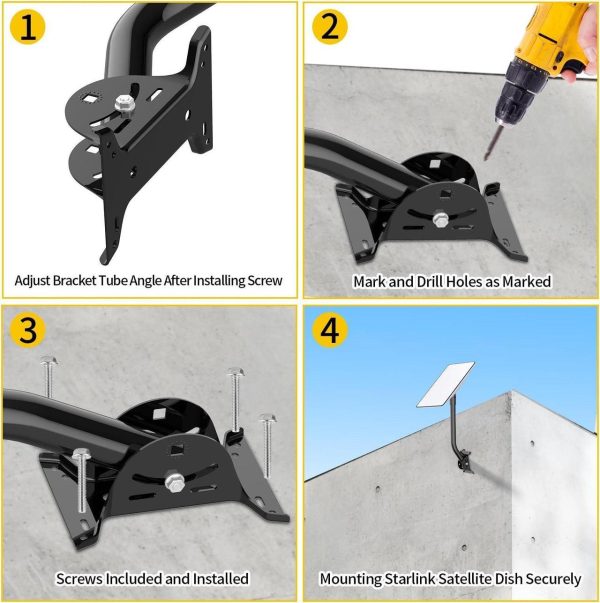 1

Adjust Bracket Tube Angle After Installing Screw

2

Mark and Drill Holes as Marked

3

Screws Included and Installed

4

Mounting Starlink Satellite Dish Securely