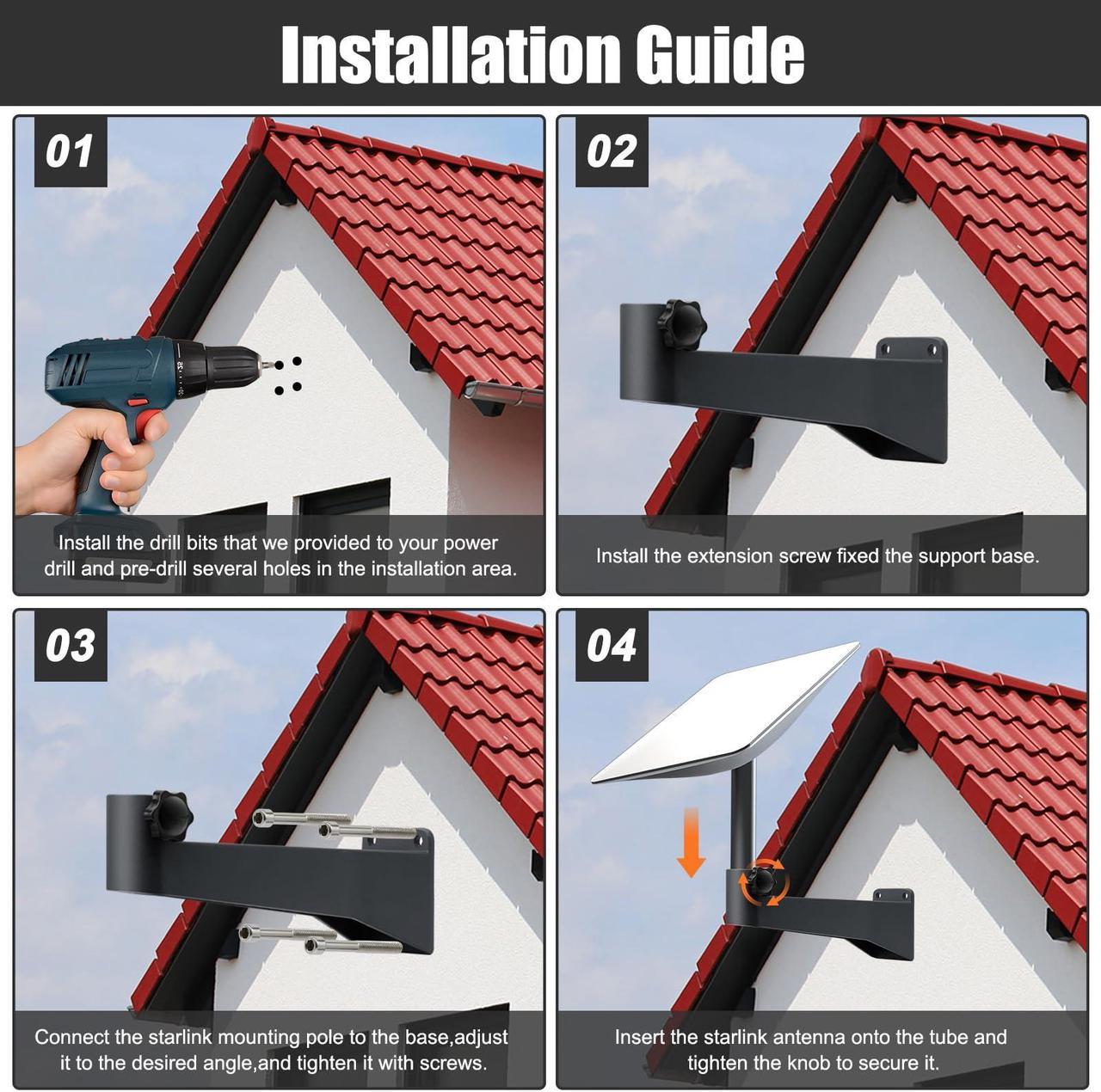 Installation Guide

01

Install the drill bits that we provided to your power drill and pre-drill several holes in the installation area.

02

Install the extension screw fixed the support base.

03

Connect the starlink mounting pole to the base,adjust it to the desired angle,and tighten it with screws.

04

Insert the starlink antenna onto the tube and tighten the knob to secure it.