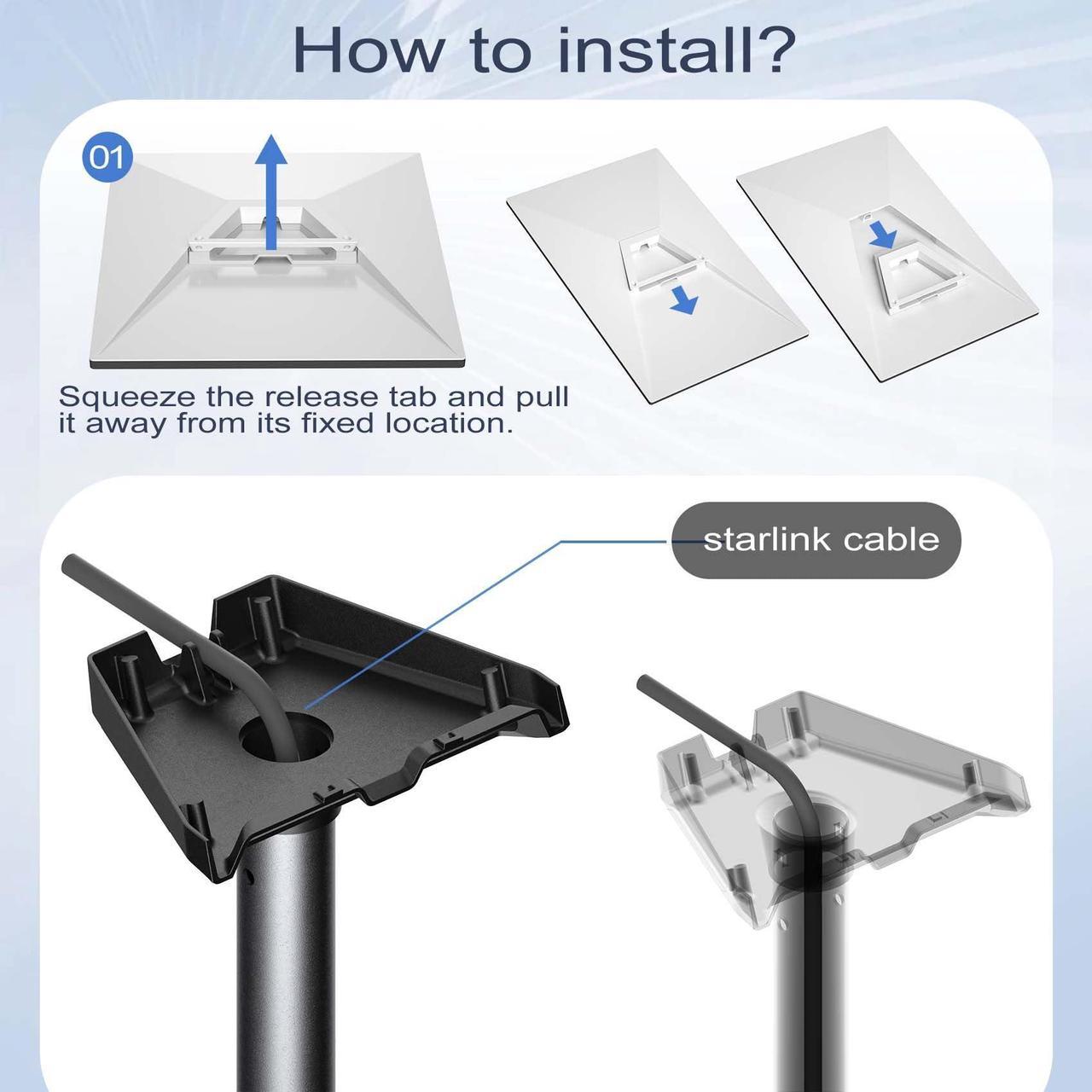 How to install?

01

Squeeze the release tab and pull it away from its fixed location.

starlink cable