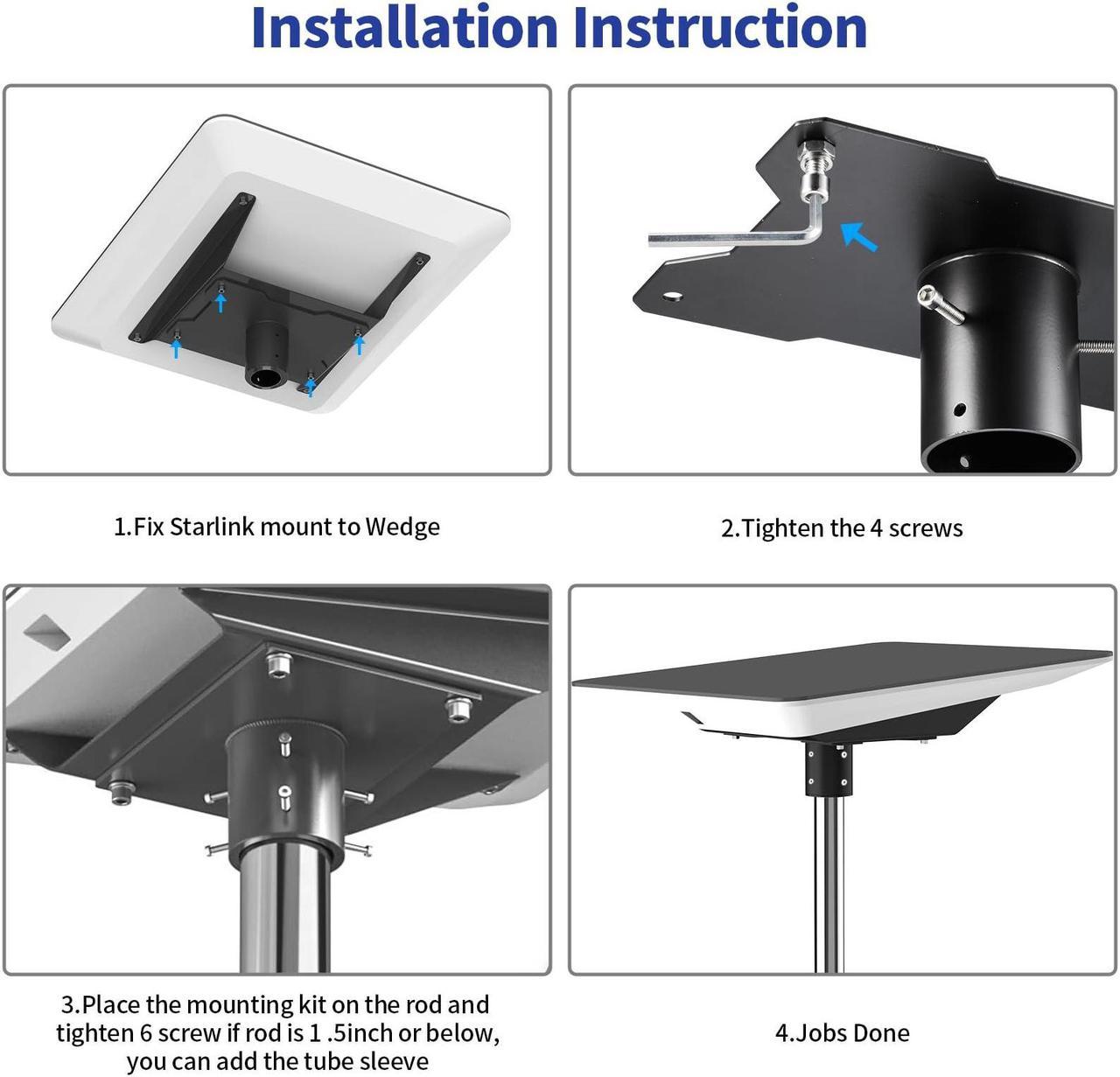 Installation Instruction

1.Fix Starlink mount to Wedge

2.Tighten the 4 screws

3.Place the mounting kit on the rod and tighten 6 screw if rod is 1 .5inch or below, you can add the tube sleeve

4.Jobs Done