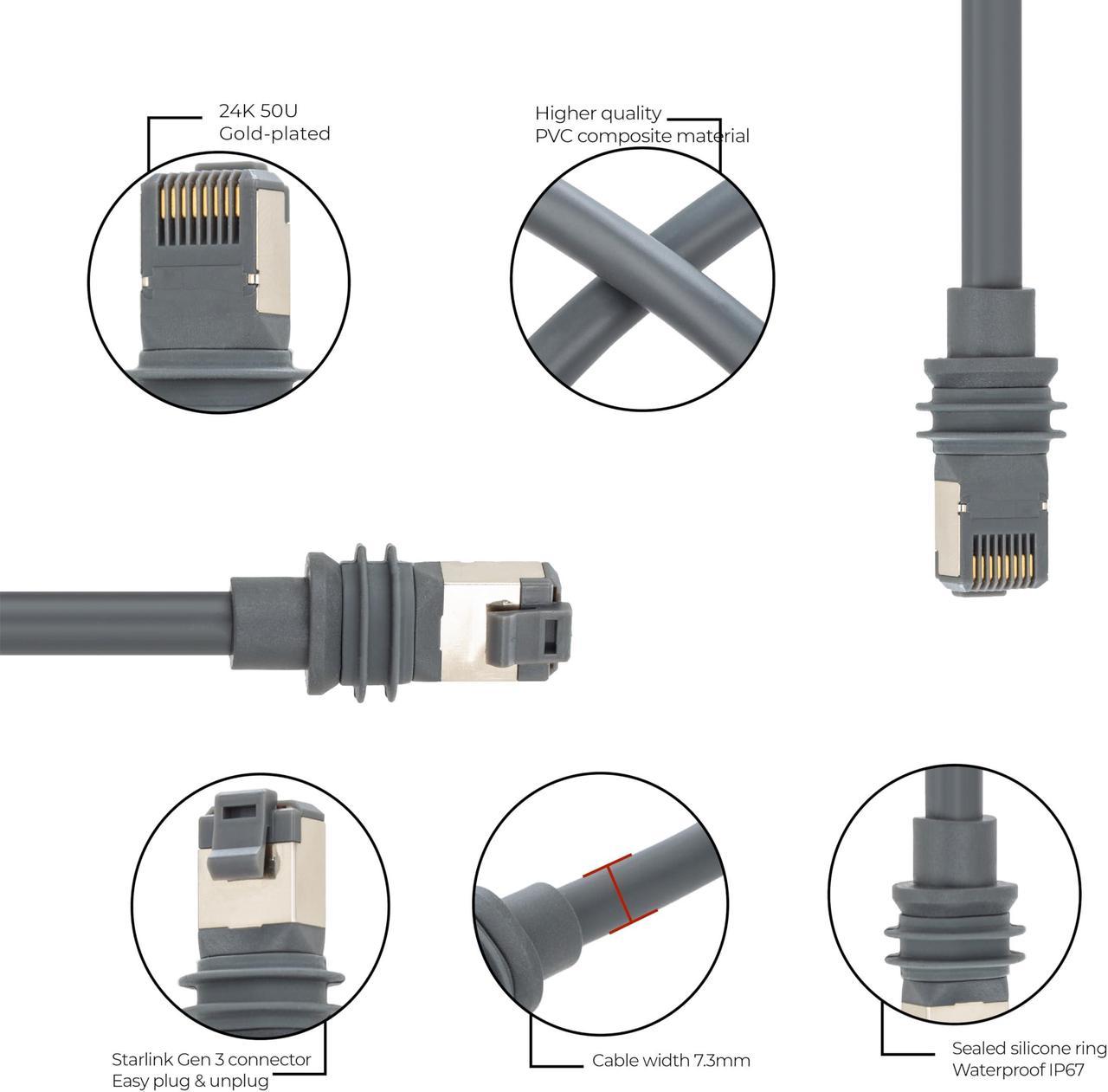 24K 50U
Gold-plated

Higher quality
PVC composite material

Starlink Gen 3 connector
Easy plug & unplug

Cable width 7.3mm

Sealed silicone ring
Waterproof IP67