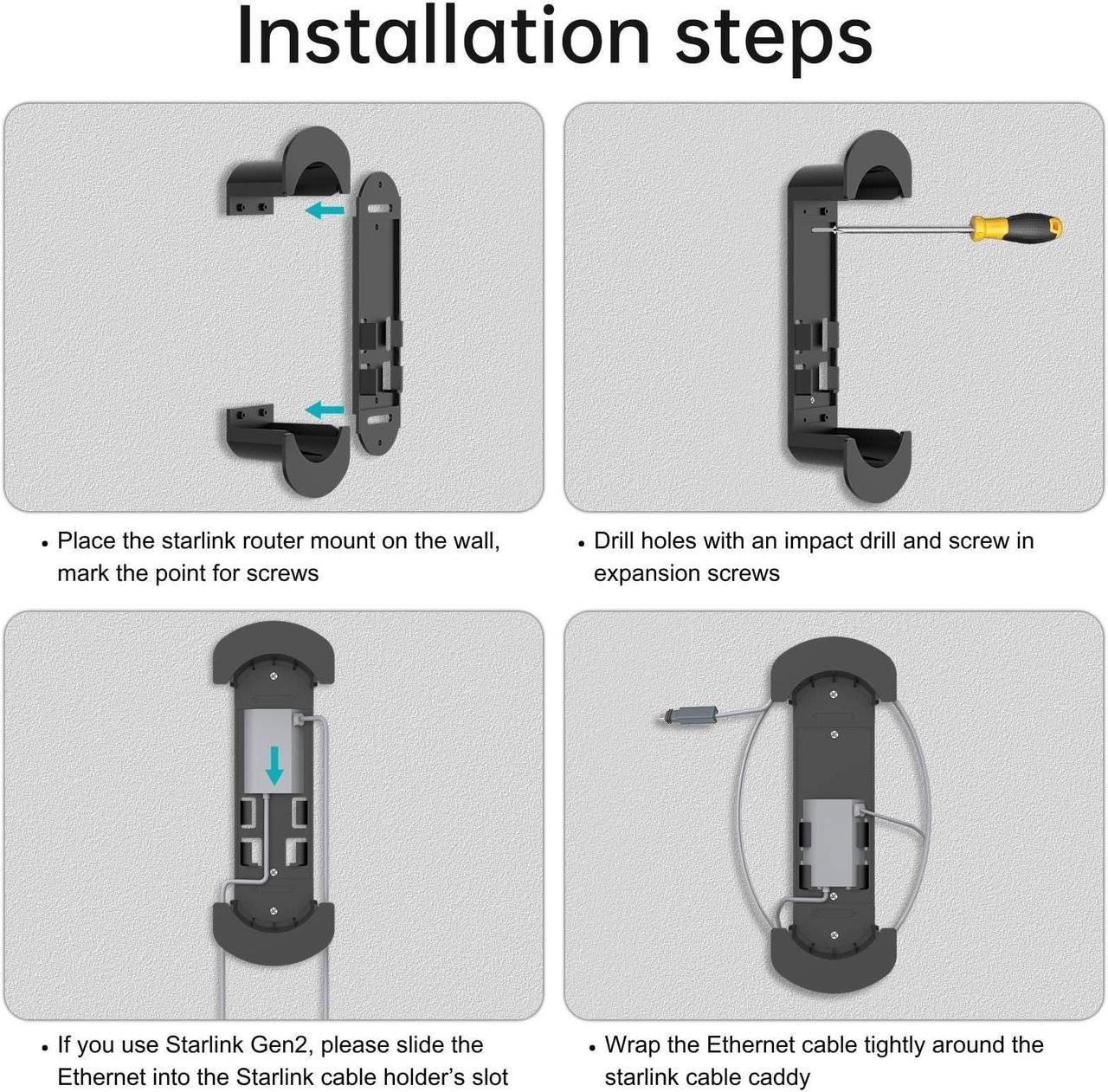 Installation steps

• Place the starlink router mount on the wall, mark the point for screws

• Drill holes with an impact drill and screw in expansion screws

• If you use Starlink Gen2, please slide the Ethernet into the Starlink cable holder's slot

• Wrap the Ethernet cable tightly around the starlink cable caddy